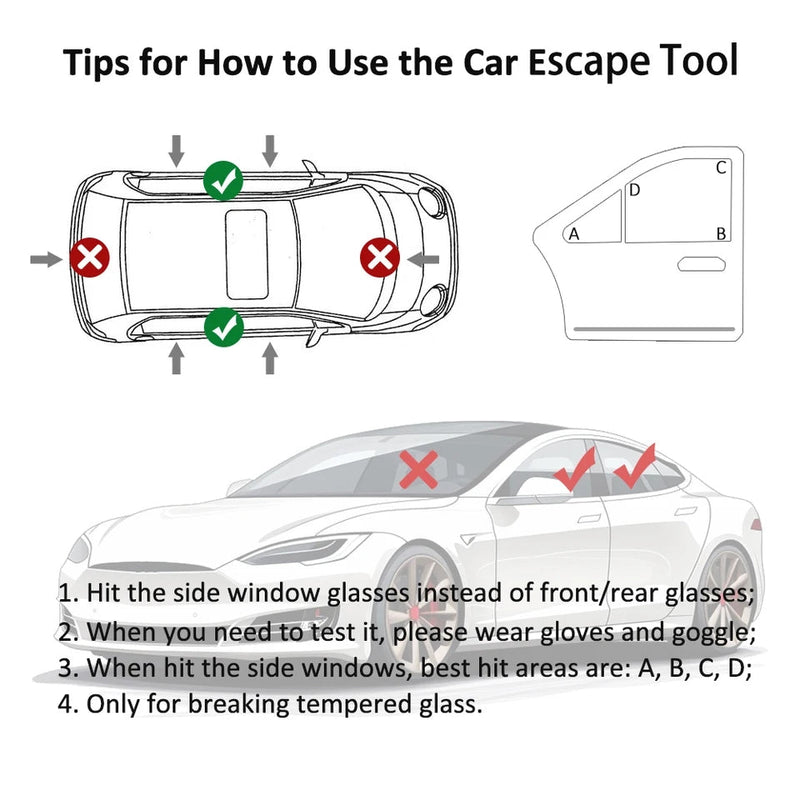 Tips for How to Use the Car Escape Tool

C
D
A
B

1. Hit the side window glasses instead of front/rear glasses;
2. When you need to test it, please wear gloves and goggle;
3. When hit the side windows, best hit areas are: A, B, C, D;
4. Only for breaking tempered glass.