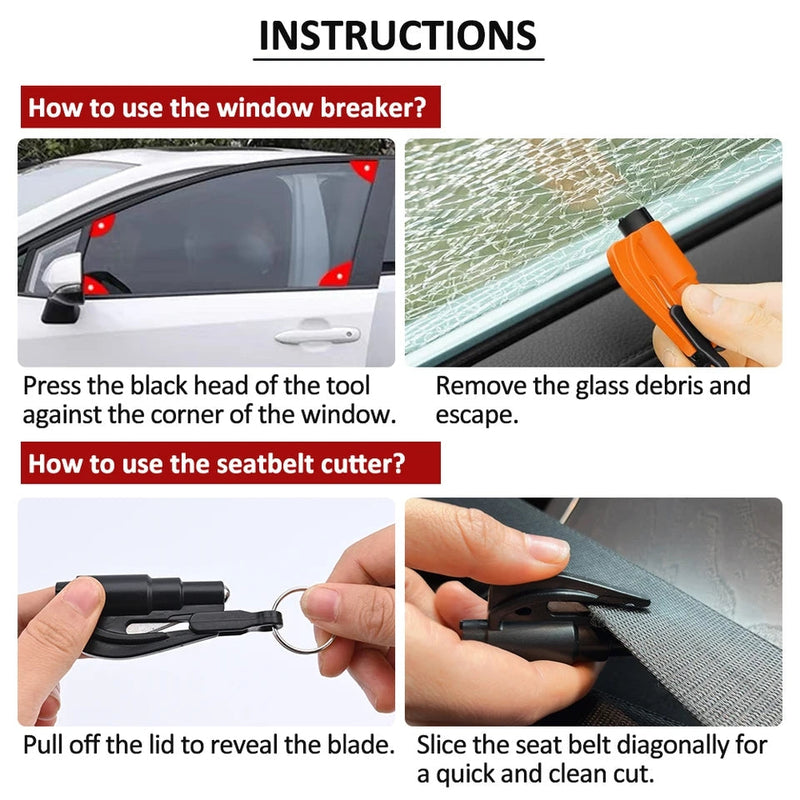 INSTRUCTIONS

How to use the window breaker?

Press the black head of the tool against the corner of the window.

Remove the glass debris and escape.

How to use the seatbelt cutter?

Pull off the lid to reveal the blade.

Slice the seat belt diagonally for a quick and clean cut.